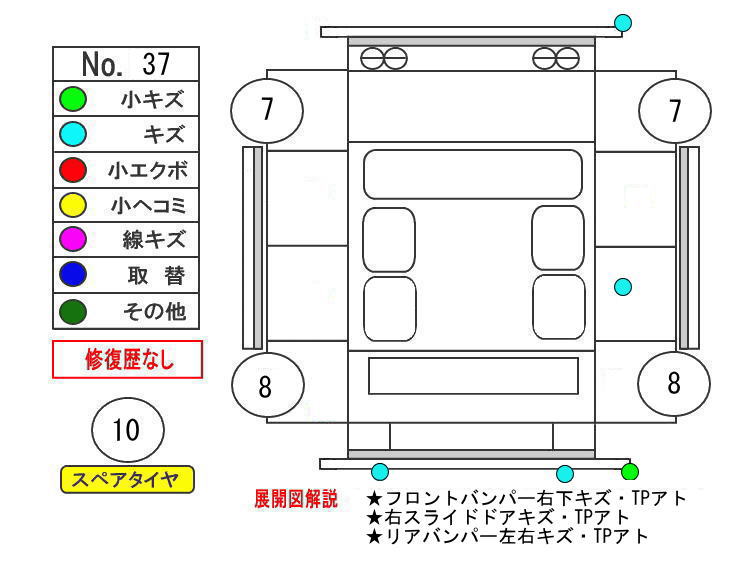 No. 37

小キズ

キズ

小エクボ

小ヘコミ

線キズ

取 替

その他

修復歴なし

10

スペアタイヤ

7

7

8

8

展開図解説

★フロントバンパー右下キズ・TPアト
★右スライドドアキズ・TPアト
★リアバンパー左右キズ・TPアト